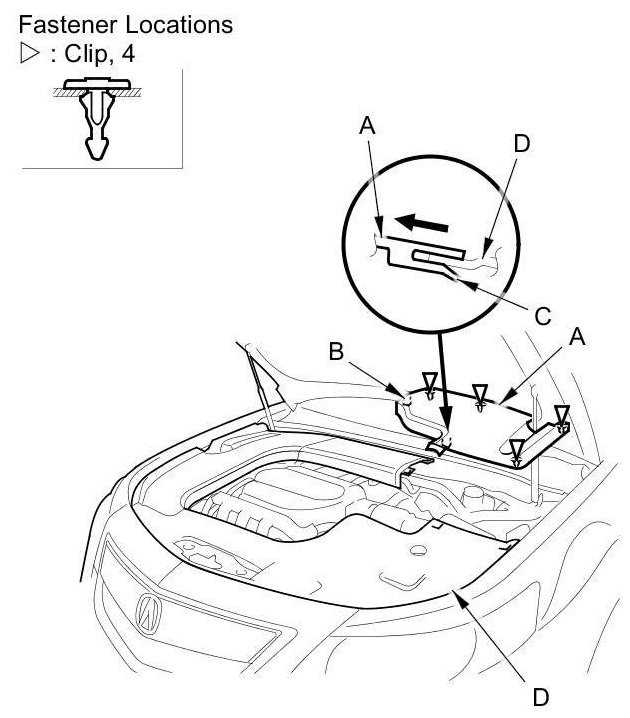 Fastener Locations
▷ : Clip, 4

A
D
C
B
A
D