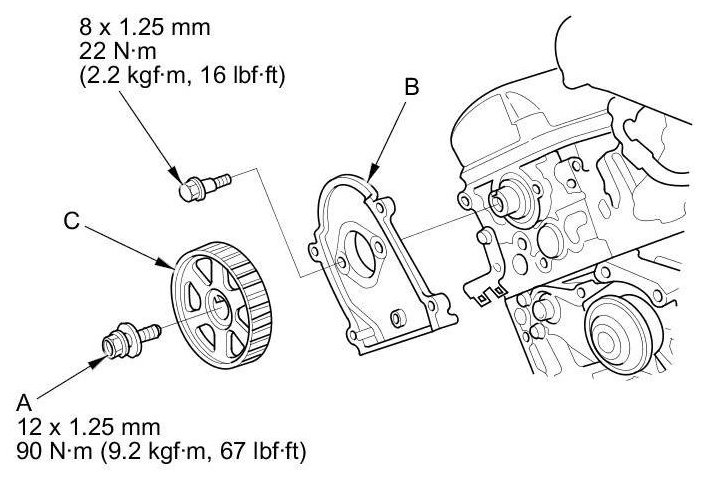 8 x 1.25 mm
22 N·m
(2.2 kgf·m, 16 lbf·ft)

B

C

A
12 x 1.25 mm
90 N·m (9.2 kgf·m, 67 lbf·ft)