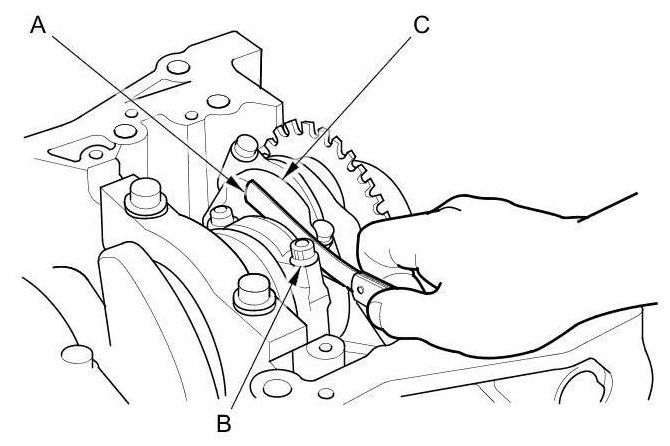 A
C
B