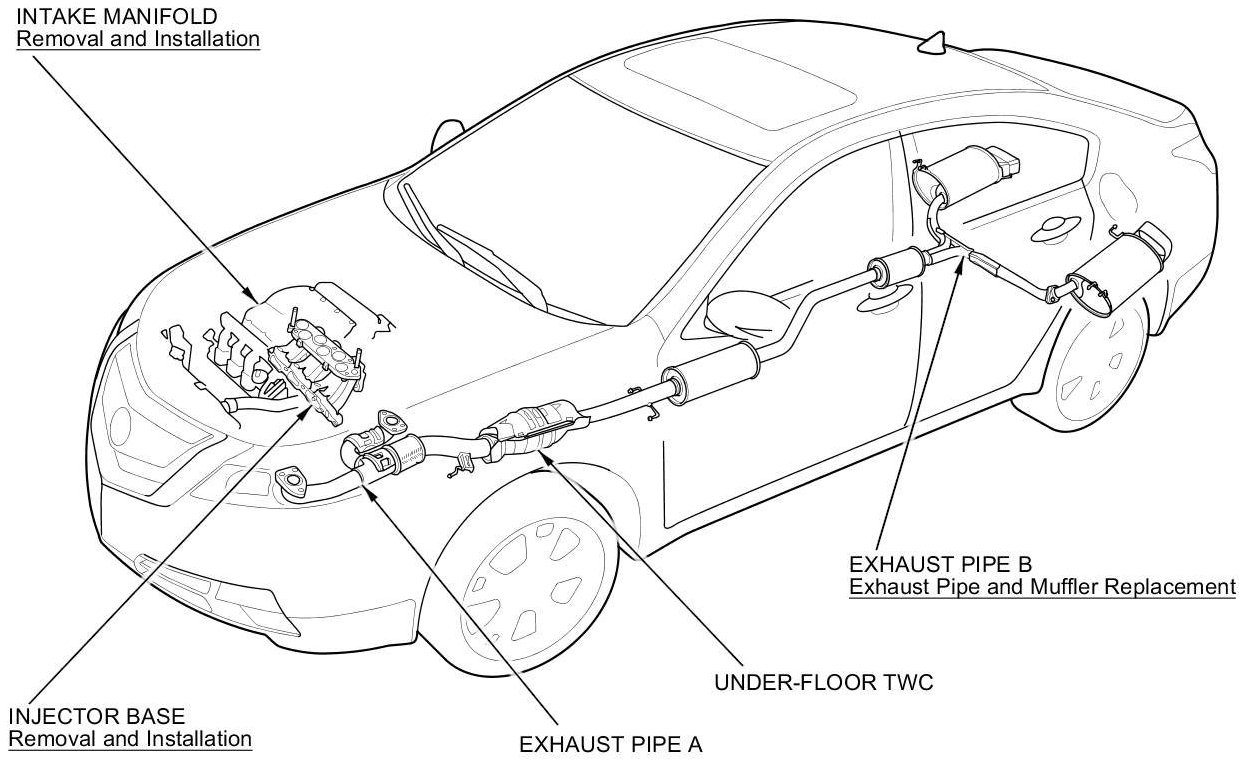 INTAKE MANIFOLD
Removal and Installation

EXHAUST PIPE B
Exhaust Pipe and Muffler Replacement

UNDER-FLOOR TWC

INJECTOR BASE
Removal and Installation

EXHAUST PIPE A