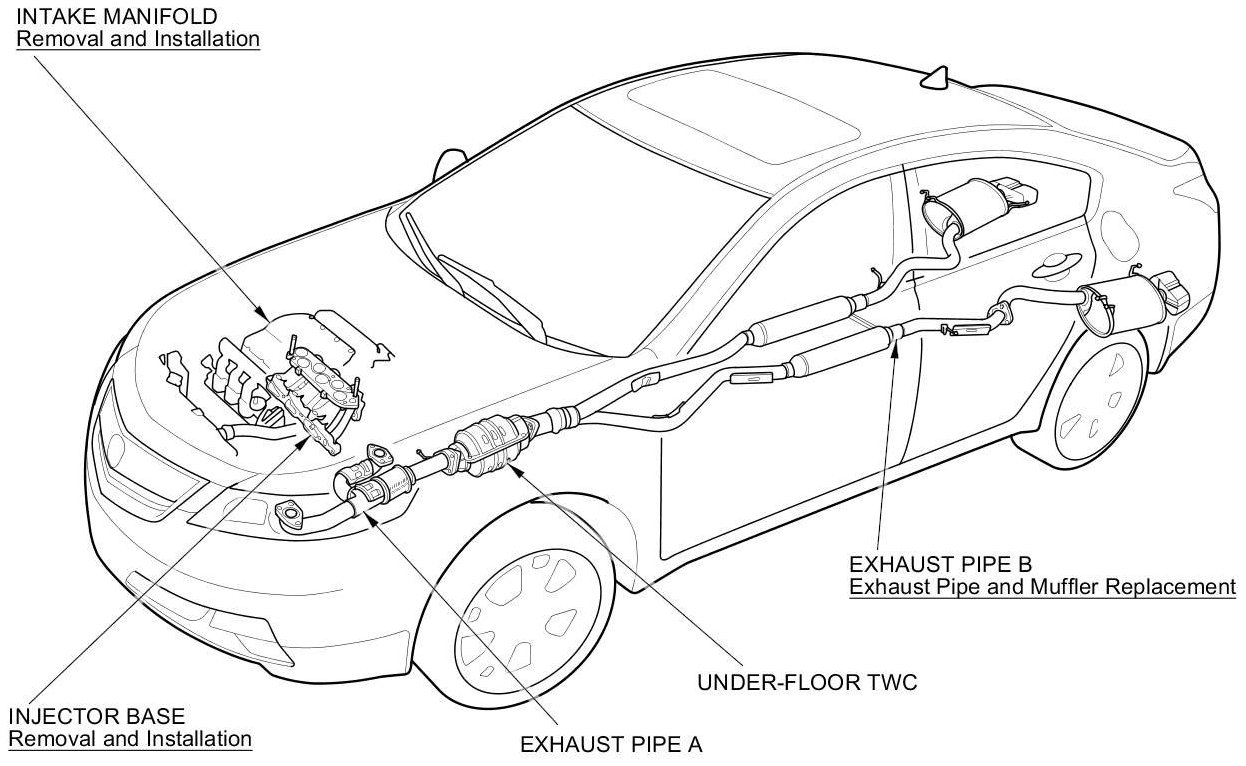 INTAKE MANIFOLD
Removal and Installation

EXHAUST PIPE B
Exhaust Pipe and Muffler Replacement

UNDER-FLOOR TWC

INJECTOR BASE
Removal and Installation

EXHAUST PIPE A