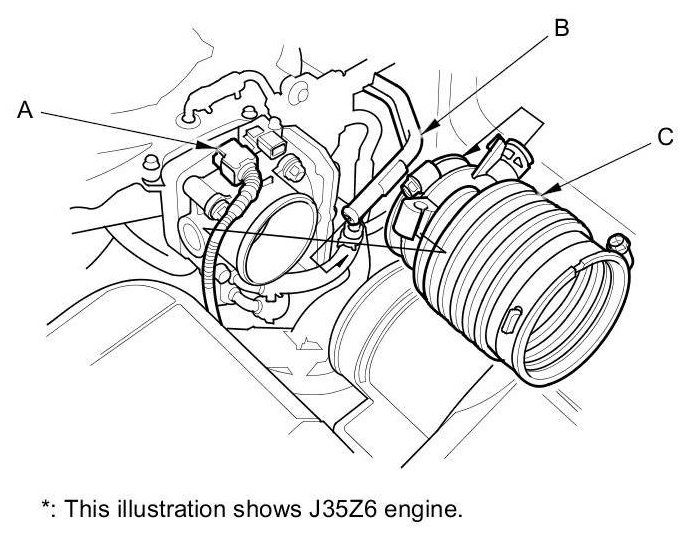 B

A

C

*: This illustration shows J35Z6 engine.