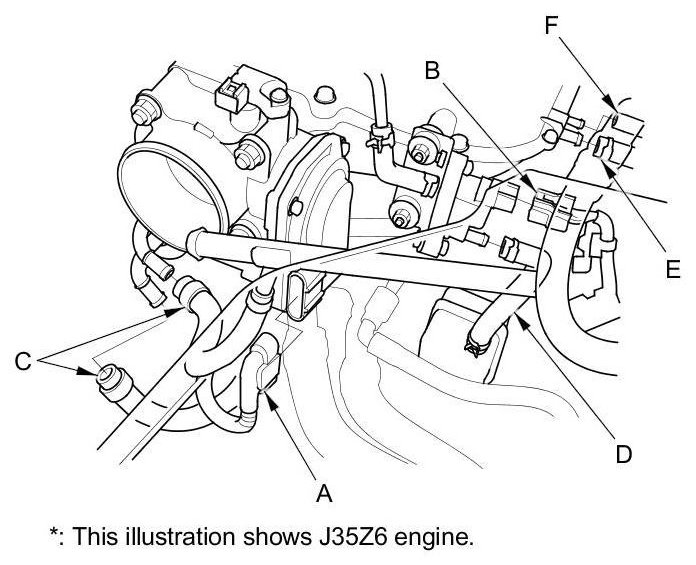 F
B
E
C
D
A
*: This illustration shows J35Z6 engine.