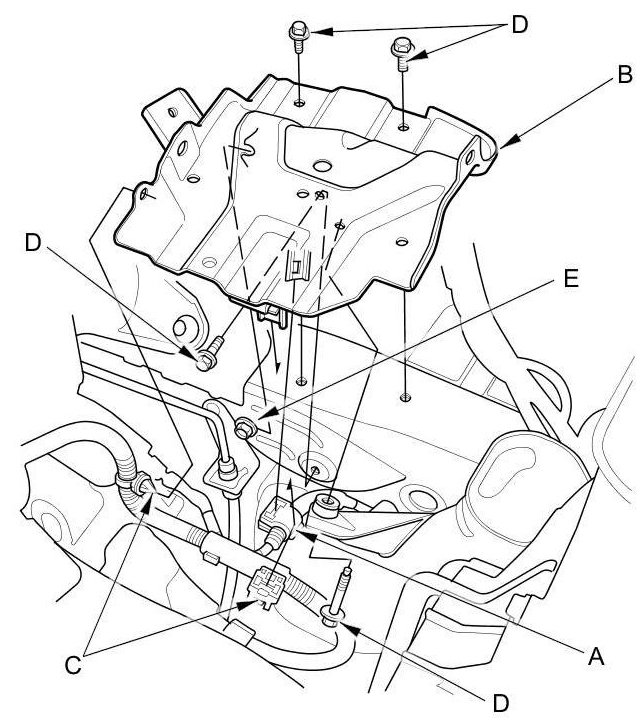 D
B
D
E
C
A
D