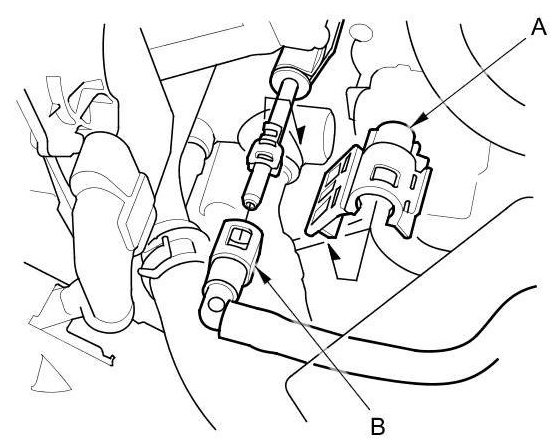 A

B