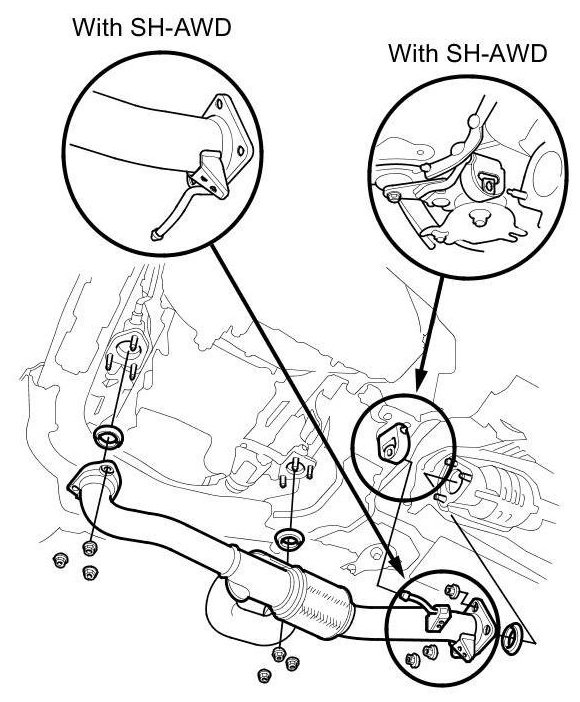 With SH-AWD

With SH-AWD