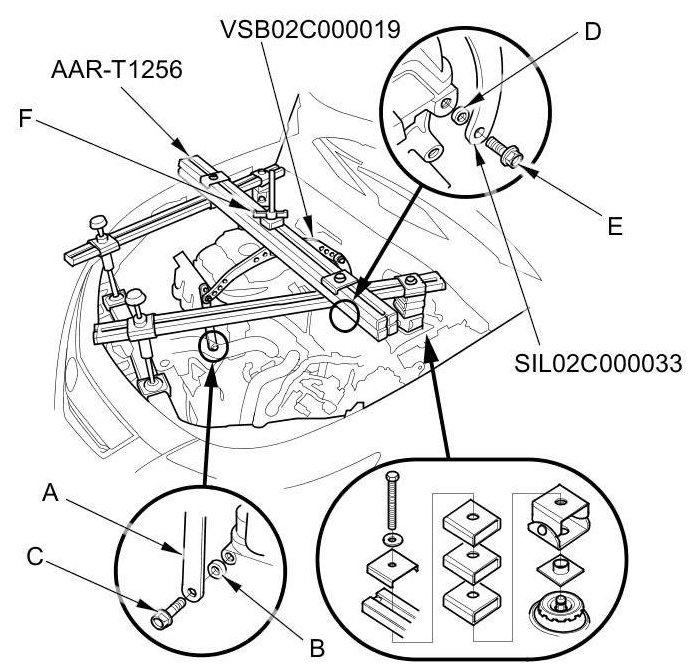 VSB02C000019
D
AAR-T1256
F
E
SIL02C000033
A
C
B