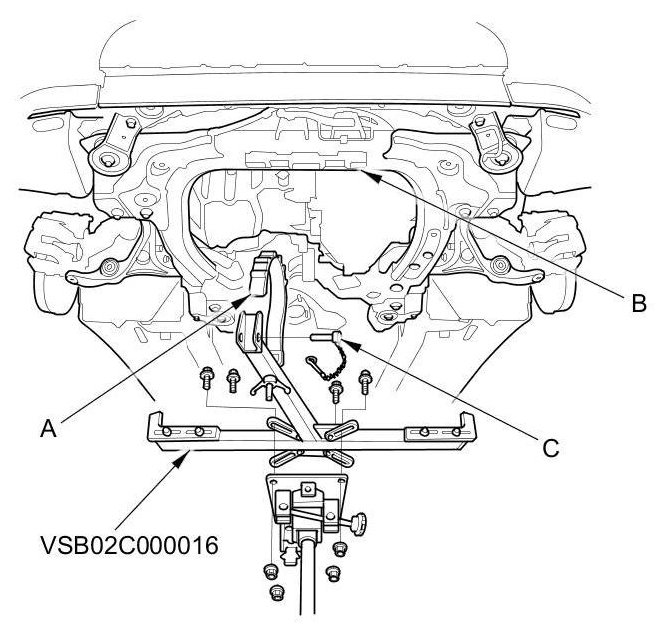 B

A

C

VSB02C000016