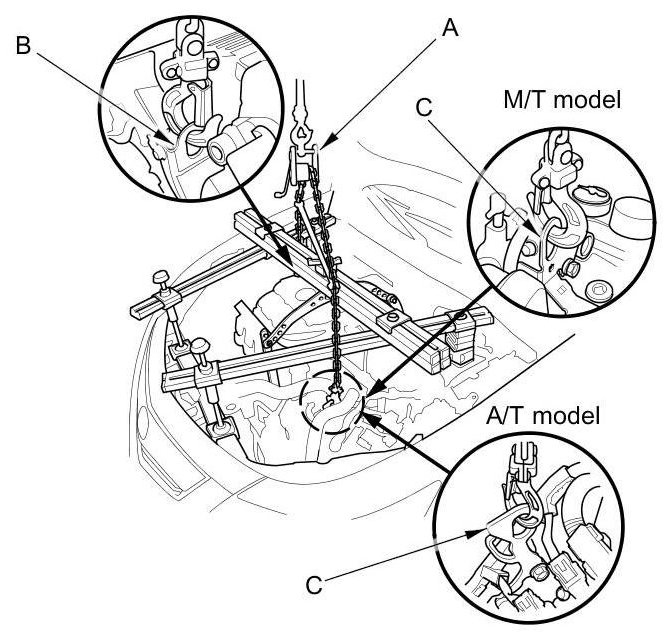 B

A

C

M/T model

A/T model

C