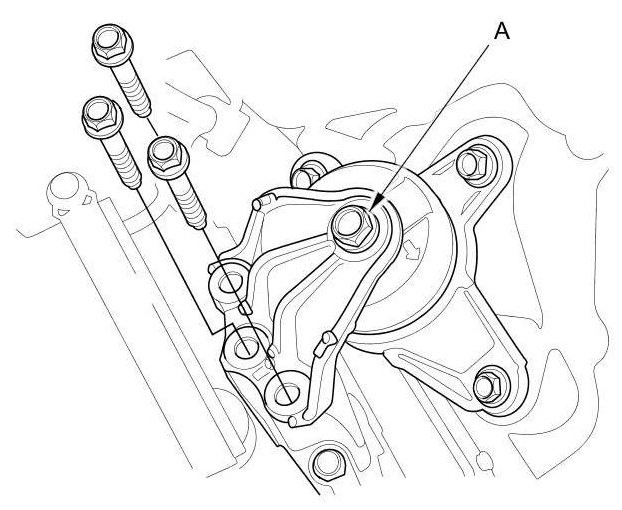 A