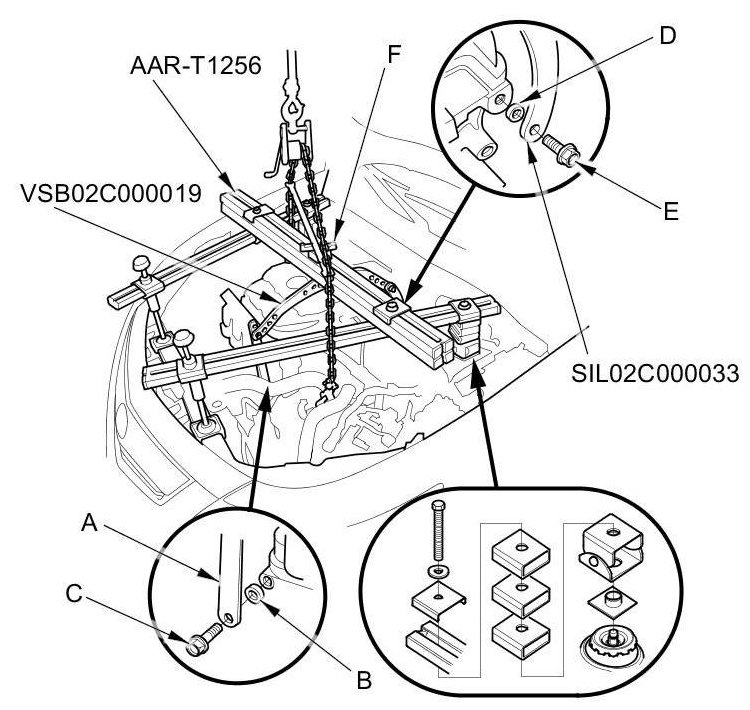 AAR-T1256
F
D
VSB02C000019
E
SIL02C000033
A
C
B