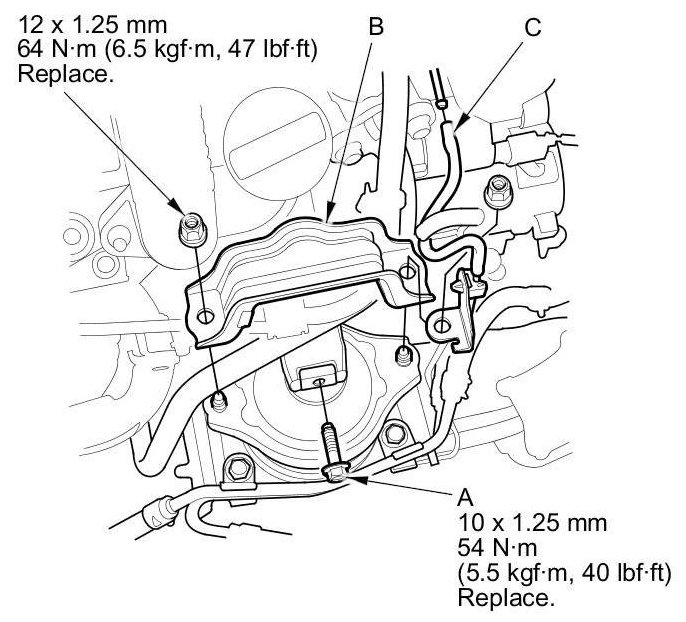 12 x 1.25 mm
64 N·m (6.5 kgf·m, 47 lbf·ft)
Replace.

B

C

A
10 x 1.25 mm
54 N·m
(5.5 kgf·m, 40 lbf·ft)
Replace.