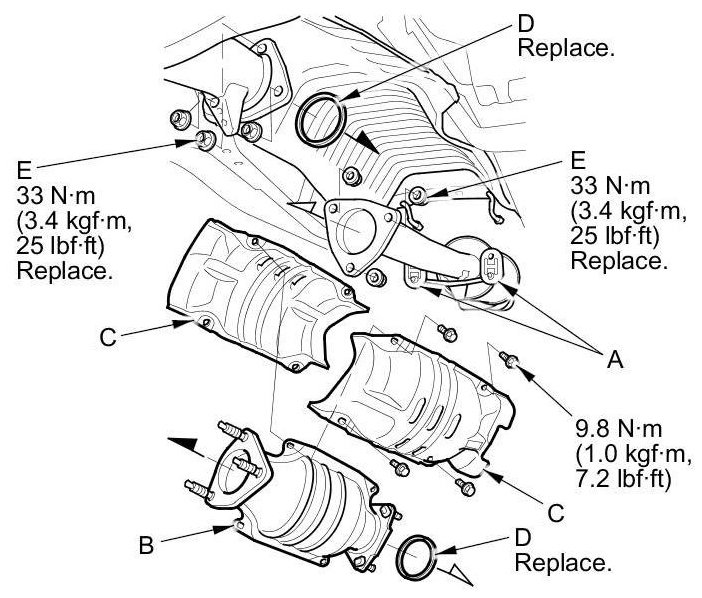 D
Replace.

E
33 N·m
(3.4 kgf·m,
25 lbf·ft)
Replace.

E
33 N·m
(3.4 kgf·m,
25 lbf·ft)
Replace.

C

A

9.8 N·m
(1.0 kgf·m,
7.2 lbf·ft)

C

B

D
Replace.