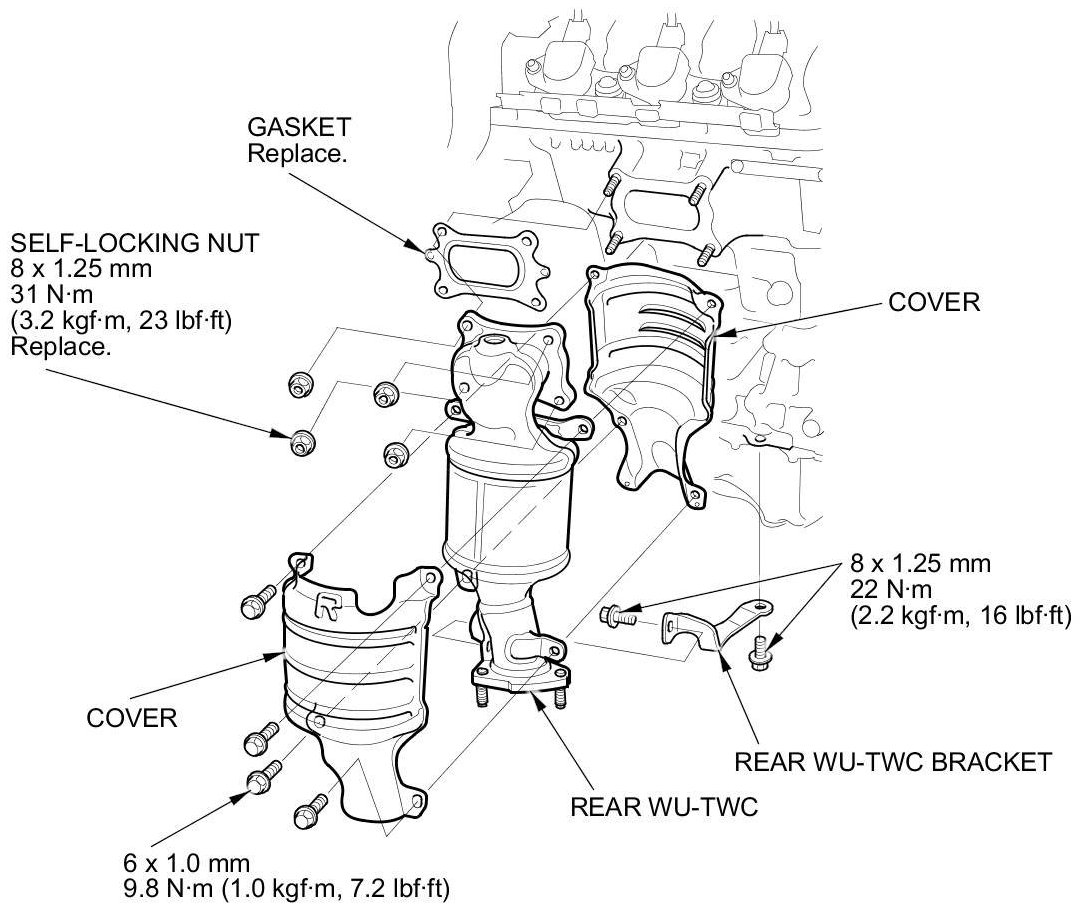 GASKET
Replace.

SELF-LOCKING NUT
8 x 1.25 mm
31 N·m
(3.2 kgf·m, 23 lbf·ft)
Replace.

COVER

8 x 1.25 mm
22 N·m
(2.2 kgf·m, 16 lbf·ft)

R

COVER

REAR WU-TWC BRACKET

REAR WU-TWC

6 x 1.0 mm
9.8 N·m (1.0 kgf·m, 7.2 lbf·ft)