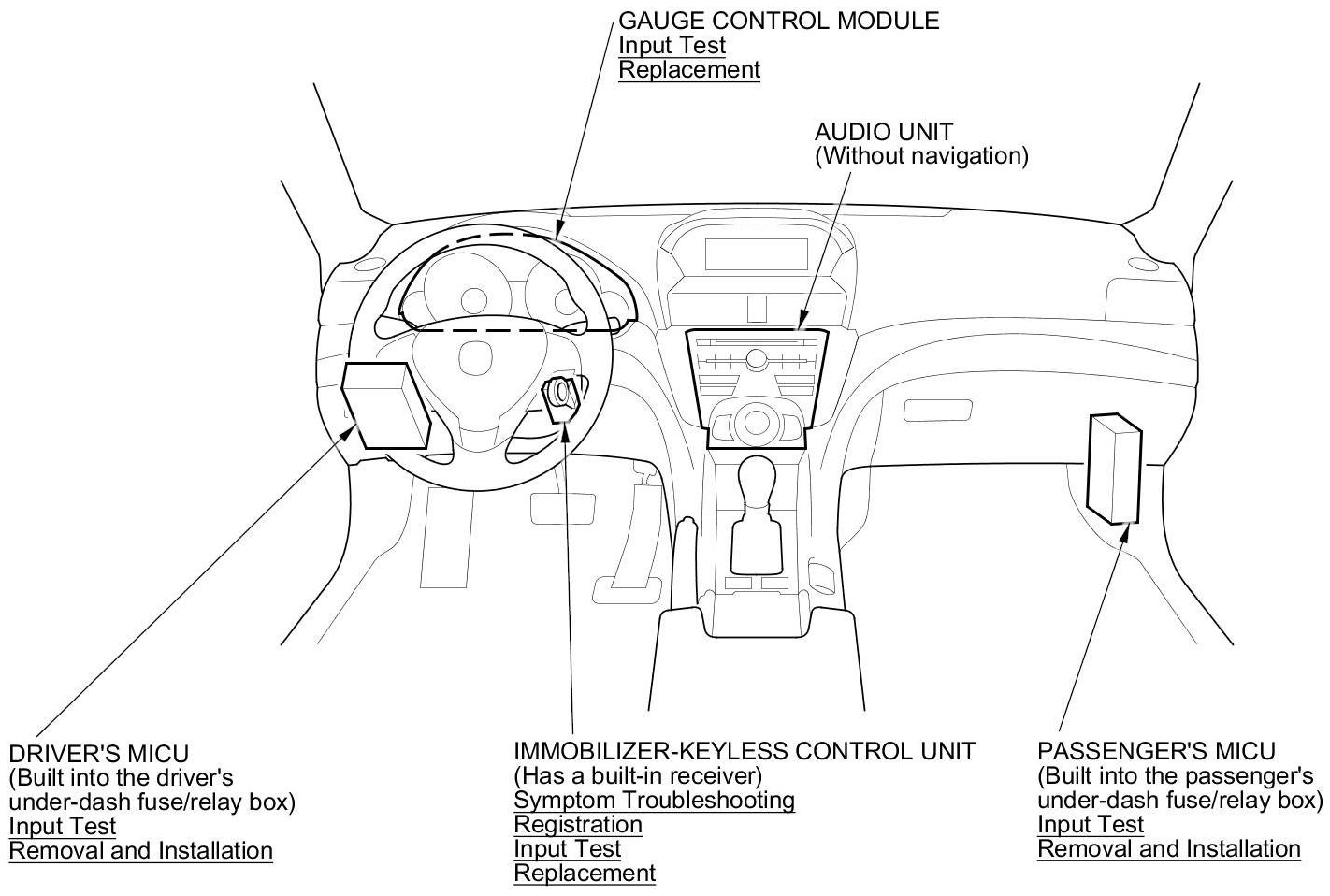 GAUGE CONTROL MODULE
Input Test
Replacement

AUDIO UNIT
(Without navigation)

DRIVER'S MICU
(Built into the driver's under-dash fuse/relay box)
Input Test
Removal and Installation

IMMOBILIZER-KEYLESS CONTROL UNIT
(Has a built-in receiver)
Symptom Troubleshooting
Registration
Input Test
Replacement

PASSENGER'S MICU
(Built into the passenger's under-dash fuse/relay box)
Input Test
Removal and Installation