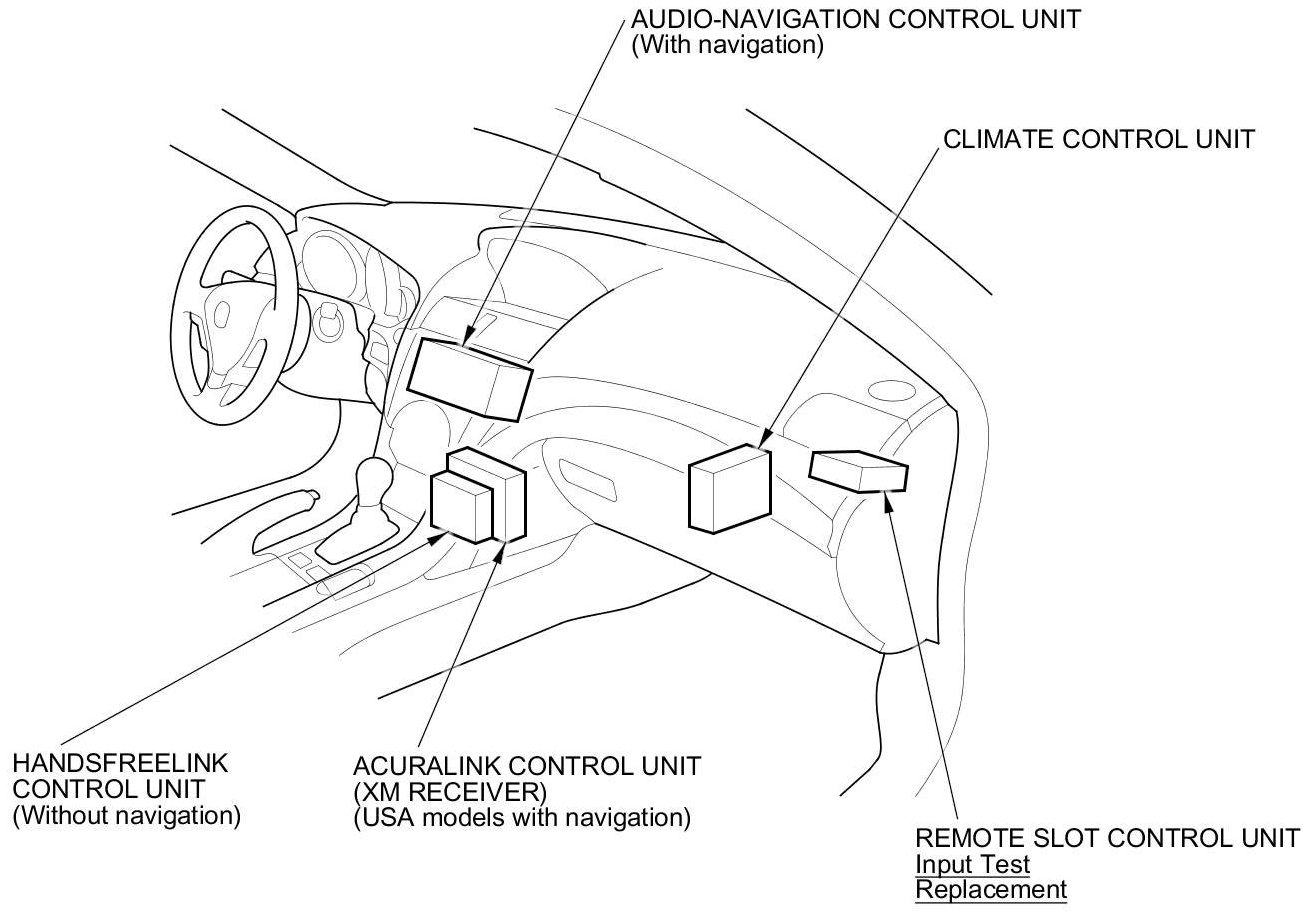 AUDIO-NAVIGATION CONTROL UNIT
(With navigation)

CLIMATE CONTROL UNIT

HANDSFREELINK
CONTROL UNIT
(Without navigation)

ACURALINK CONTROL UNIT
(XM RECEIVER)
(USA models with navigation)

REMOTE SLOT CONTROL UNIT
Input Test
Replacement