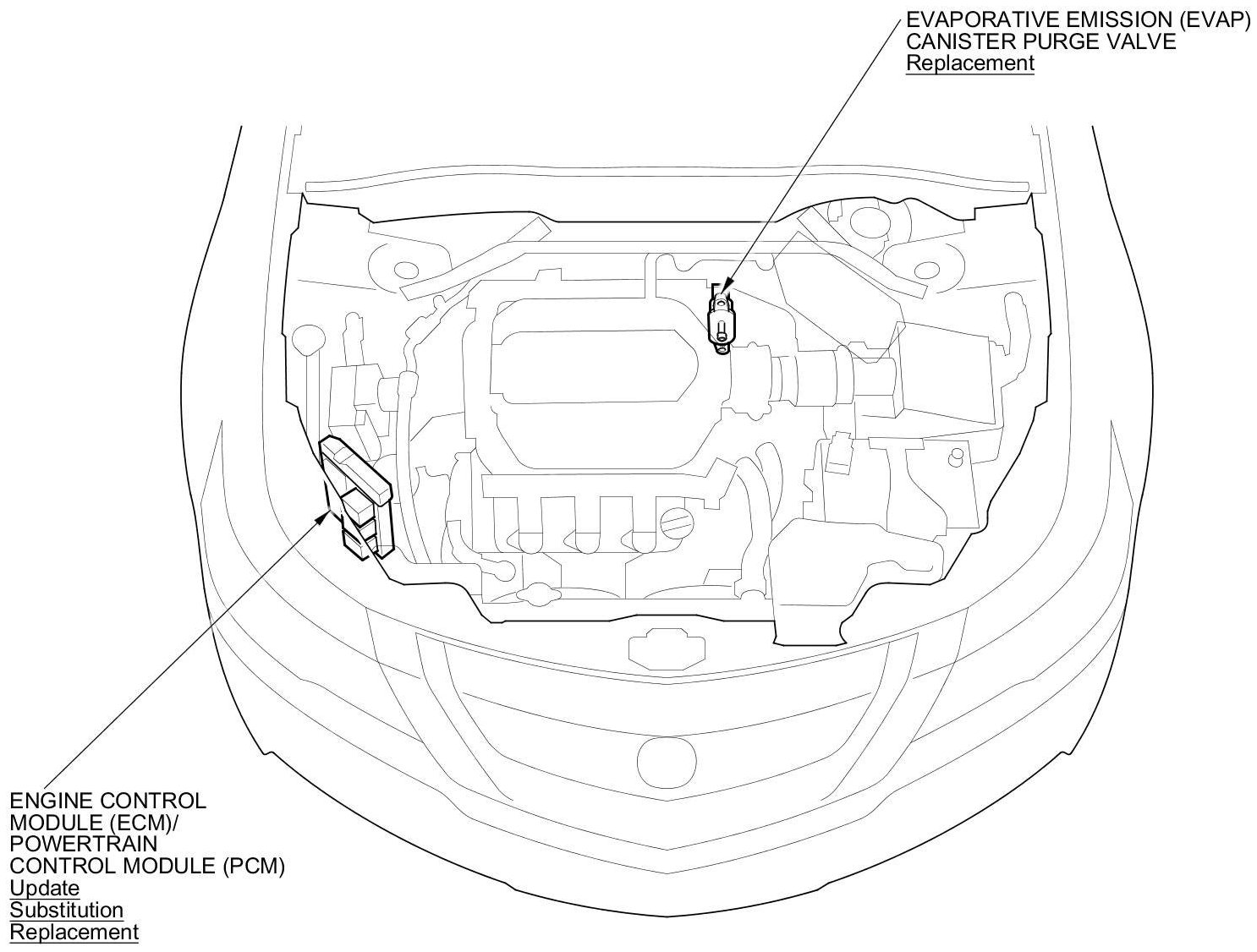 EVAPORATIVE EMISSION (EVAP) CANISTER PURGE VALVE
Replacement

ENGINE CONTROL MODULE (ECM)/ POWERTRAIN CONTROL MODULE (PCM)
Update
Substitution
Replacement