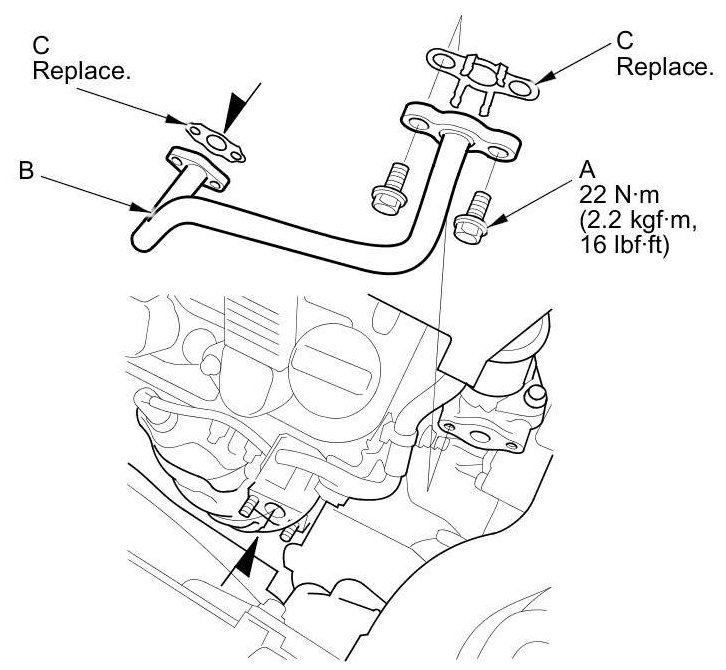 C
Replace.

C
Replace.

B

A
22 N·m
(2.2 kgf·m,
16 lbf·ft)