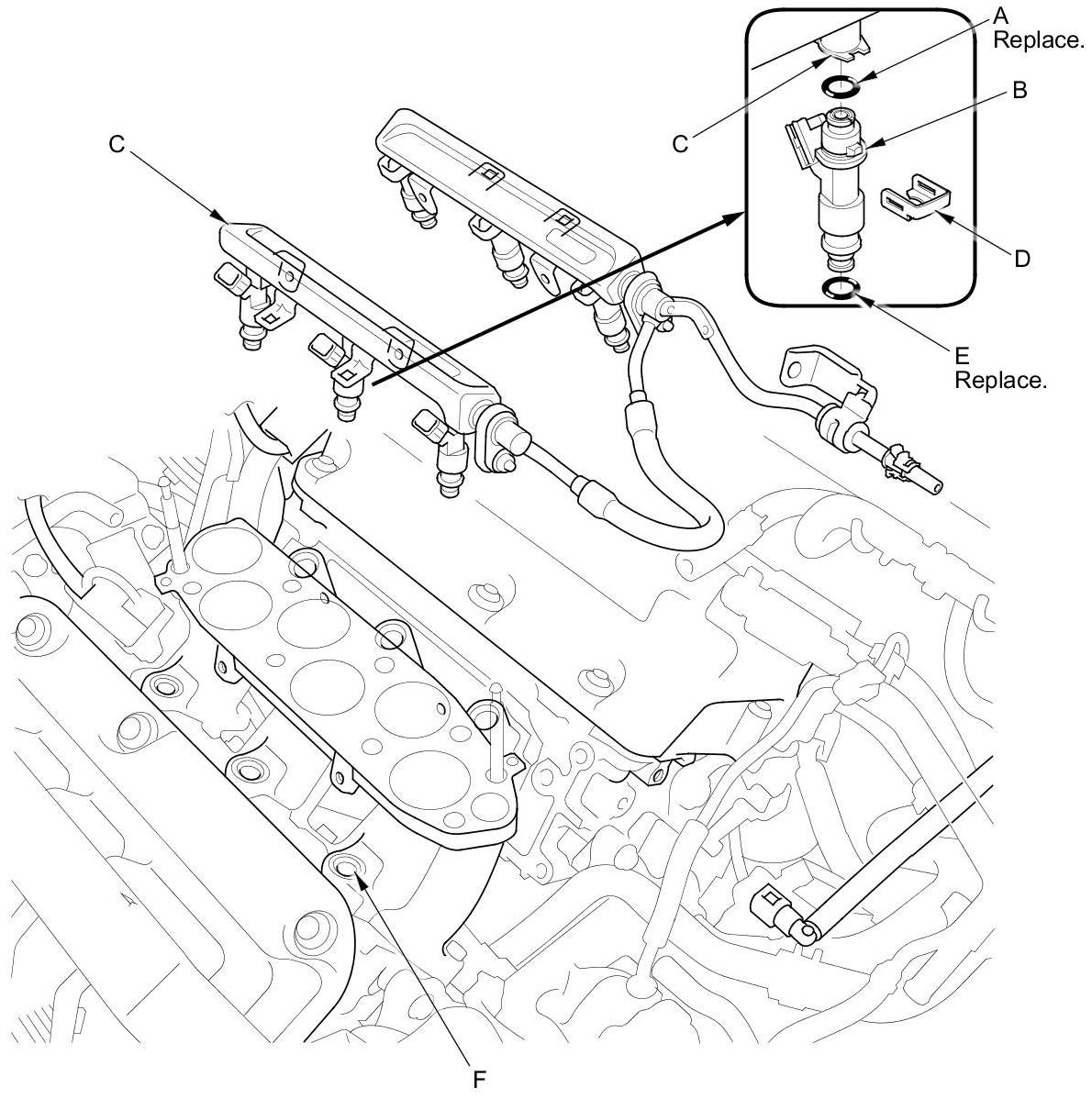 A
Replace.

B

C

C

D

E
Replace.

F