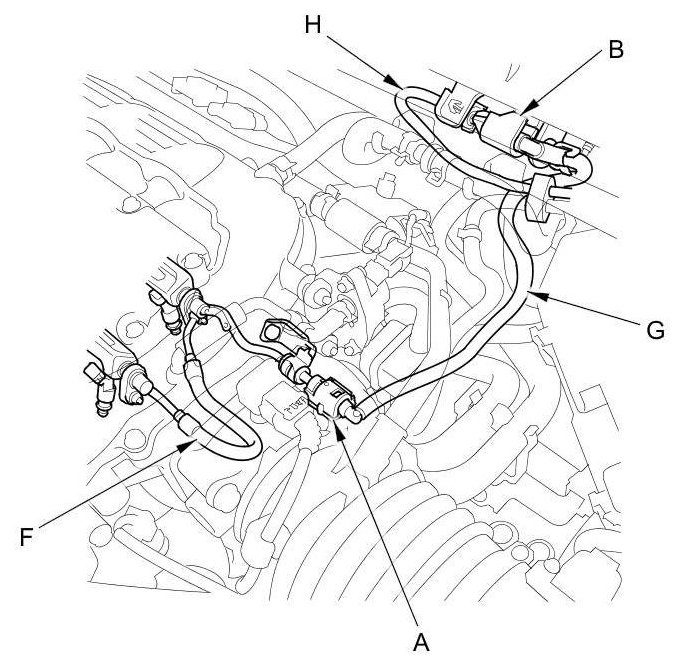 H
B
G
F
A