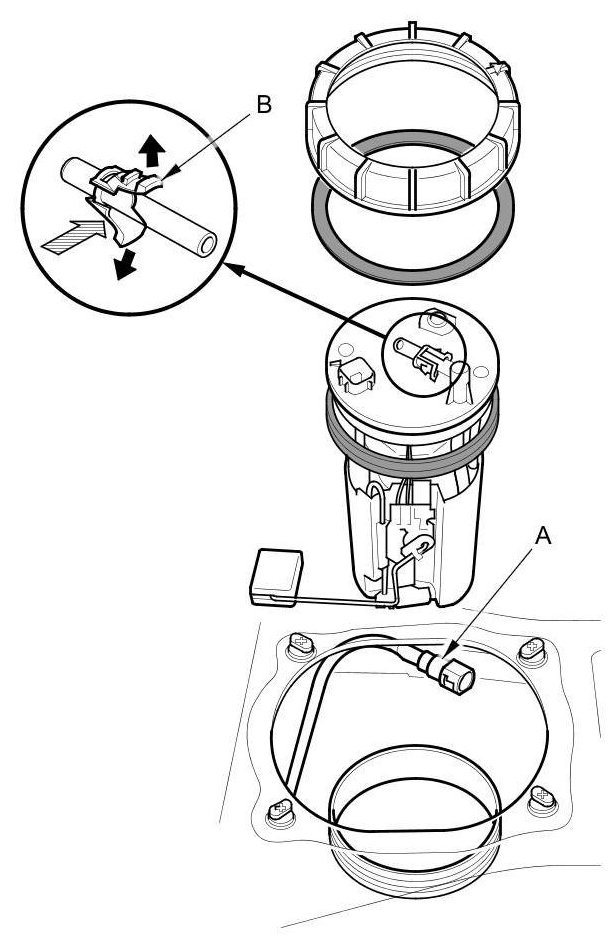 B

A