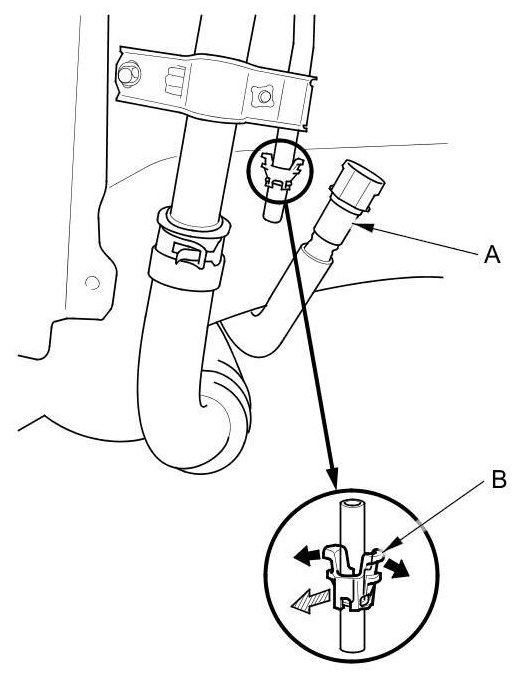 A

B