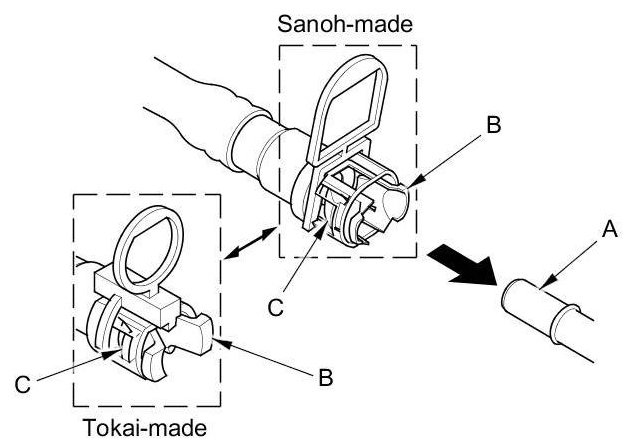 Sanoh-made
B
A
C
C
B
Tokai-made