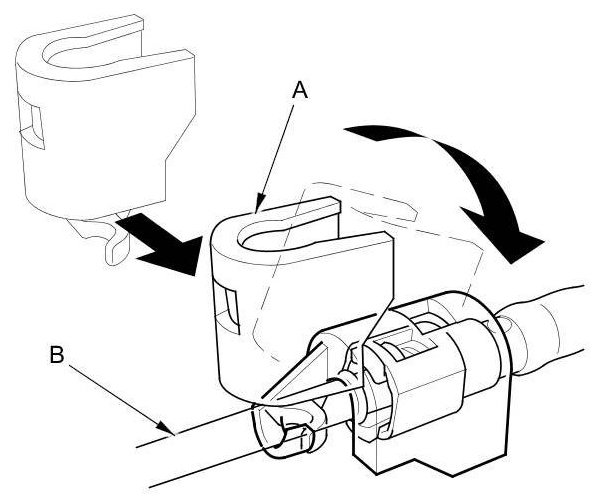 A

B