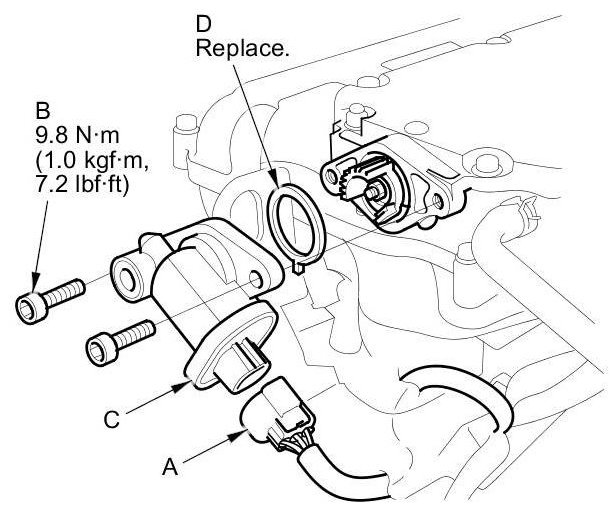 D
Replace.

B
9.8 N·m
(1.0 kgf·m,
7.2 lbf·ft)

C

A