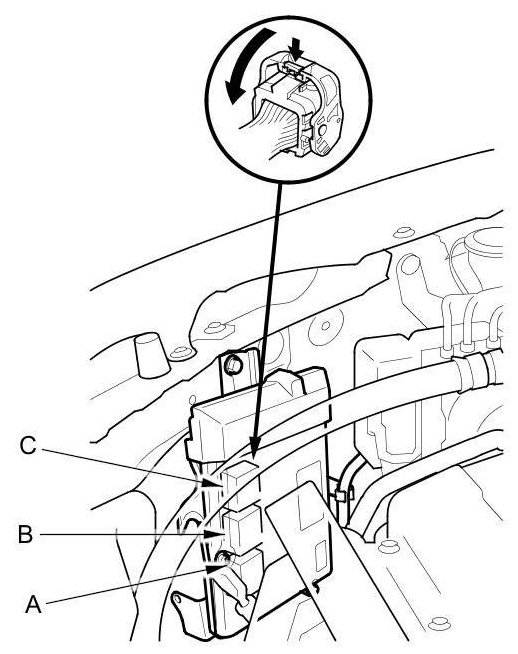 C

B

A