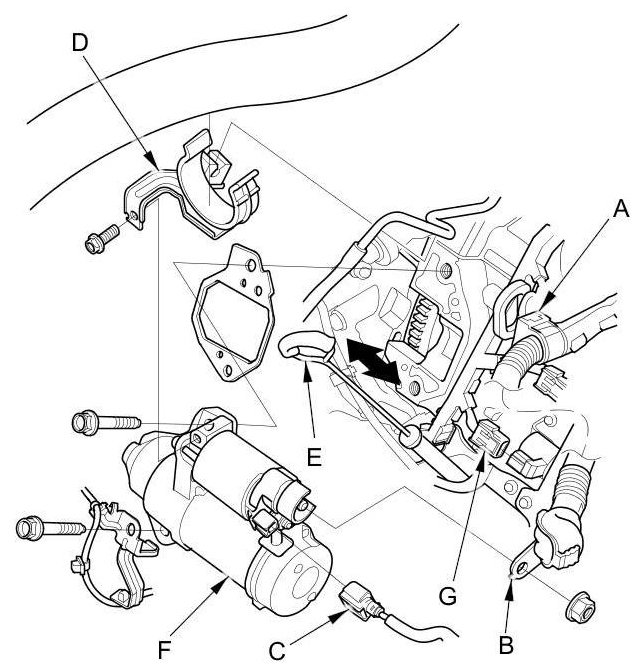 D
A
E
G
F
C
B