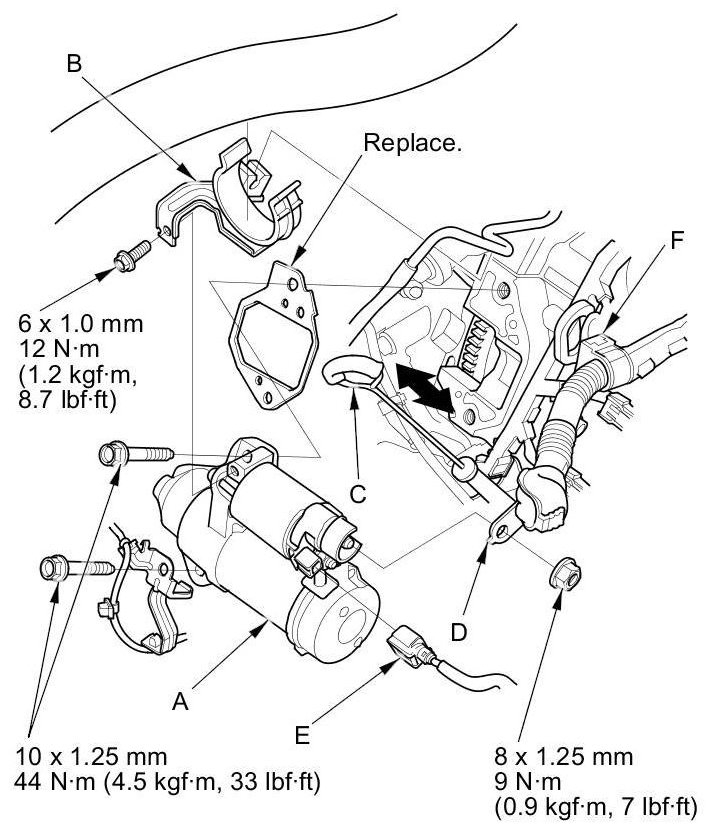 B

Replace.

F

6 x 1.0 mm
12 N·m
(1.2 kgf·m,
8.7 lbf·ft)

C

D

A

E

10 x 1.25 mm
44 N·m (4.5 kgf·m, 33 lbf·ft)

8 x 1.25 mm
9 N·m
(0.9 kgf·m, 7 lbf·ft)