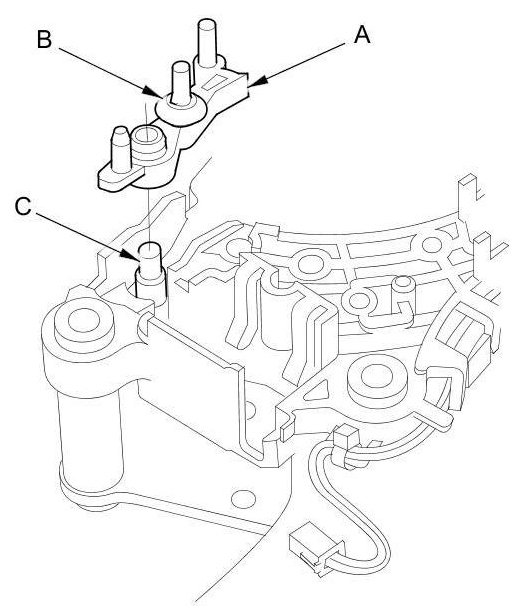 B
A
C