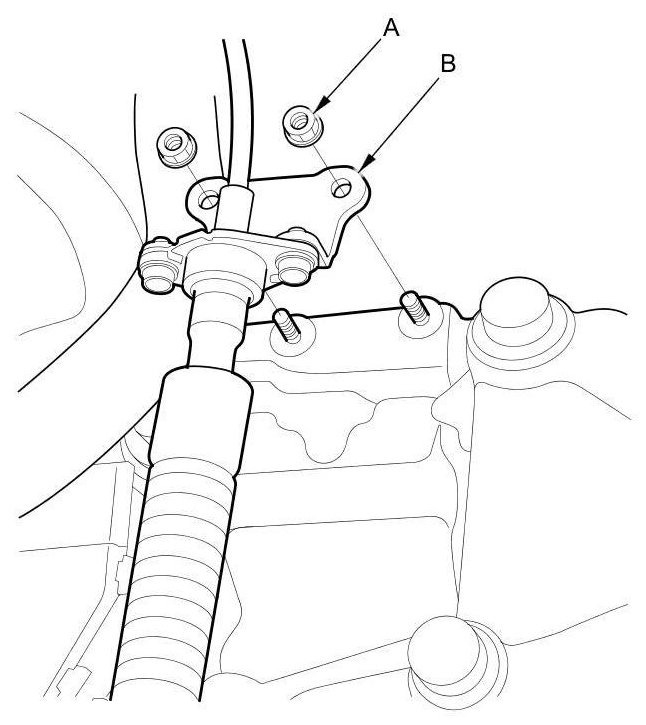 A
B