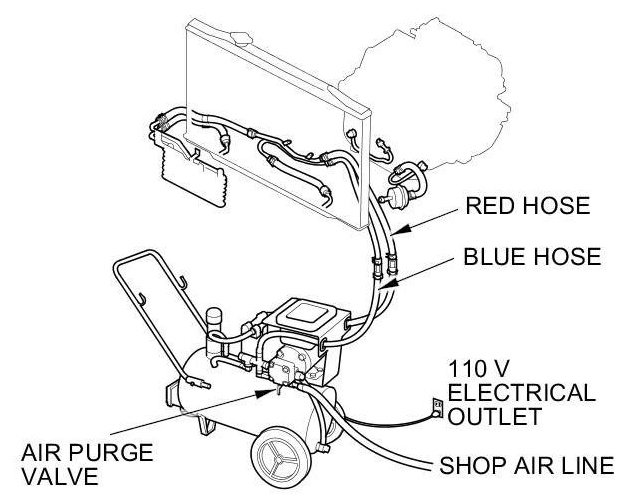 RED HOSE

BLUE HOSE

110 V
ELECTRICAL
OUTLET

AIR PURGE
VALVE

SHOP AIR LINE