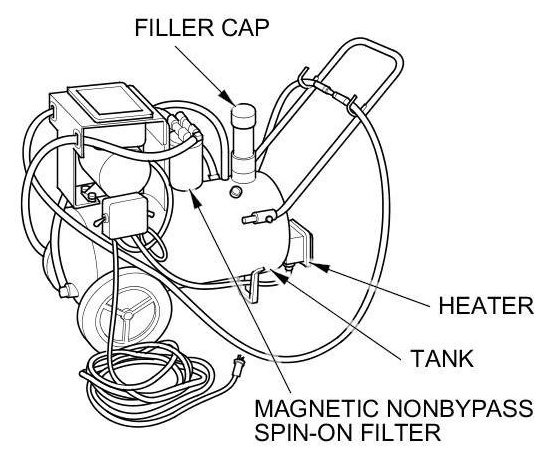 FILLER CAP

HEATER

TANK

MAGNETIC NONBYPASS SPIN-ON FILTER