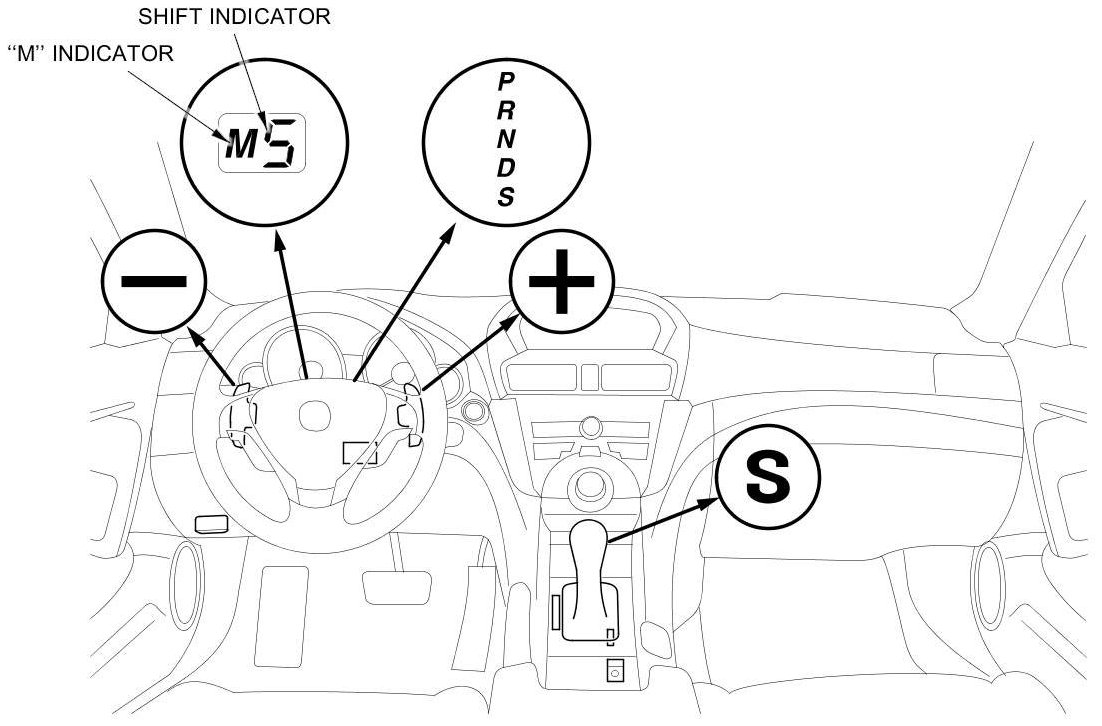 SHIFT INDICATOR
"M" INDICATOR
M 5
P
R
N
D
S
−
+
S