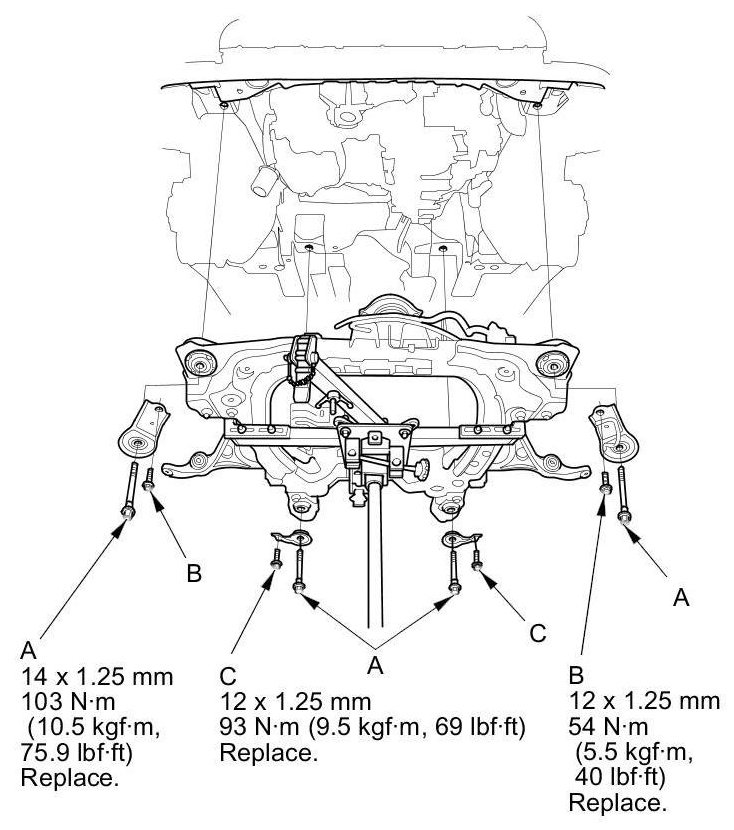 B

A

C

A

A
14 x 1.25 mm
103 N·m
(10.5 kgf·m,
75.9 lbf·ft)
Replace.

C
12 x 1.25 mm
93 N·m (9.5 kgf·m, 69 lbf·ft)
Replace.

B
12 x 1.25 mm
54 N·m
(5.5 kgf·m,
40 lbf·ft)
Replace.