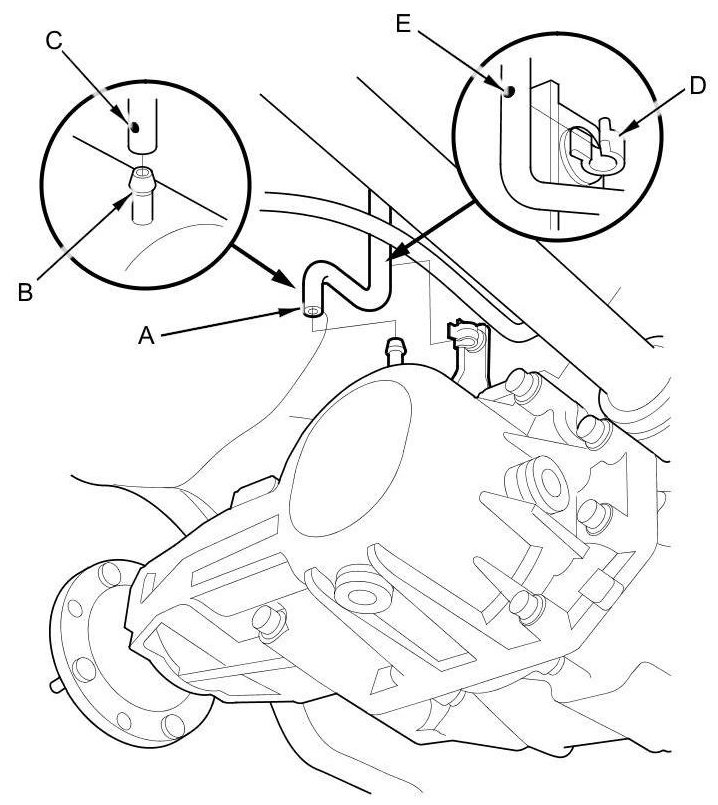 C
E
D
B
A