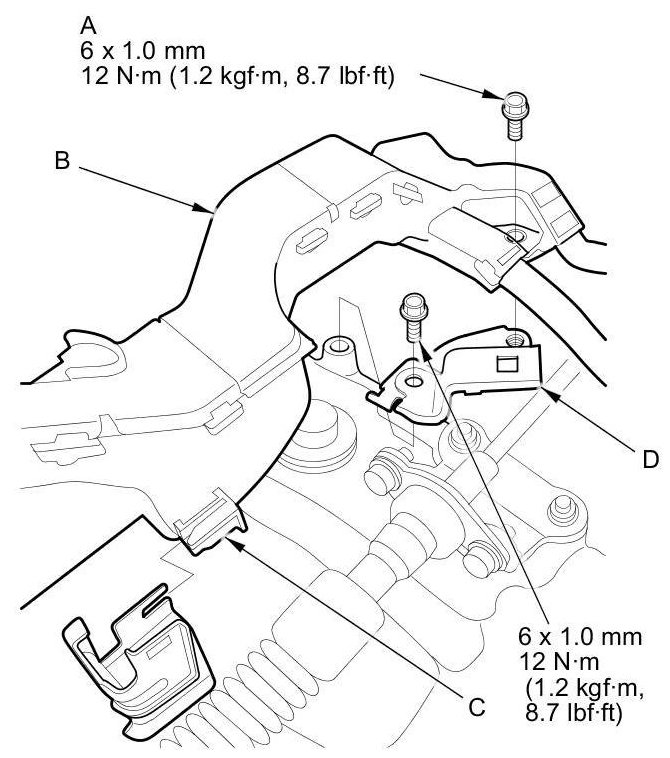 A
6 x 1.0 mm
12 N·m (1.2 kgf·m, 8.7 lbf·ft)

B

D

6 x 1.0 mm
12 N·m
(1.2 kgf·m,
8.7 lbf·ft)

C