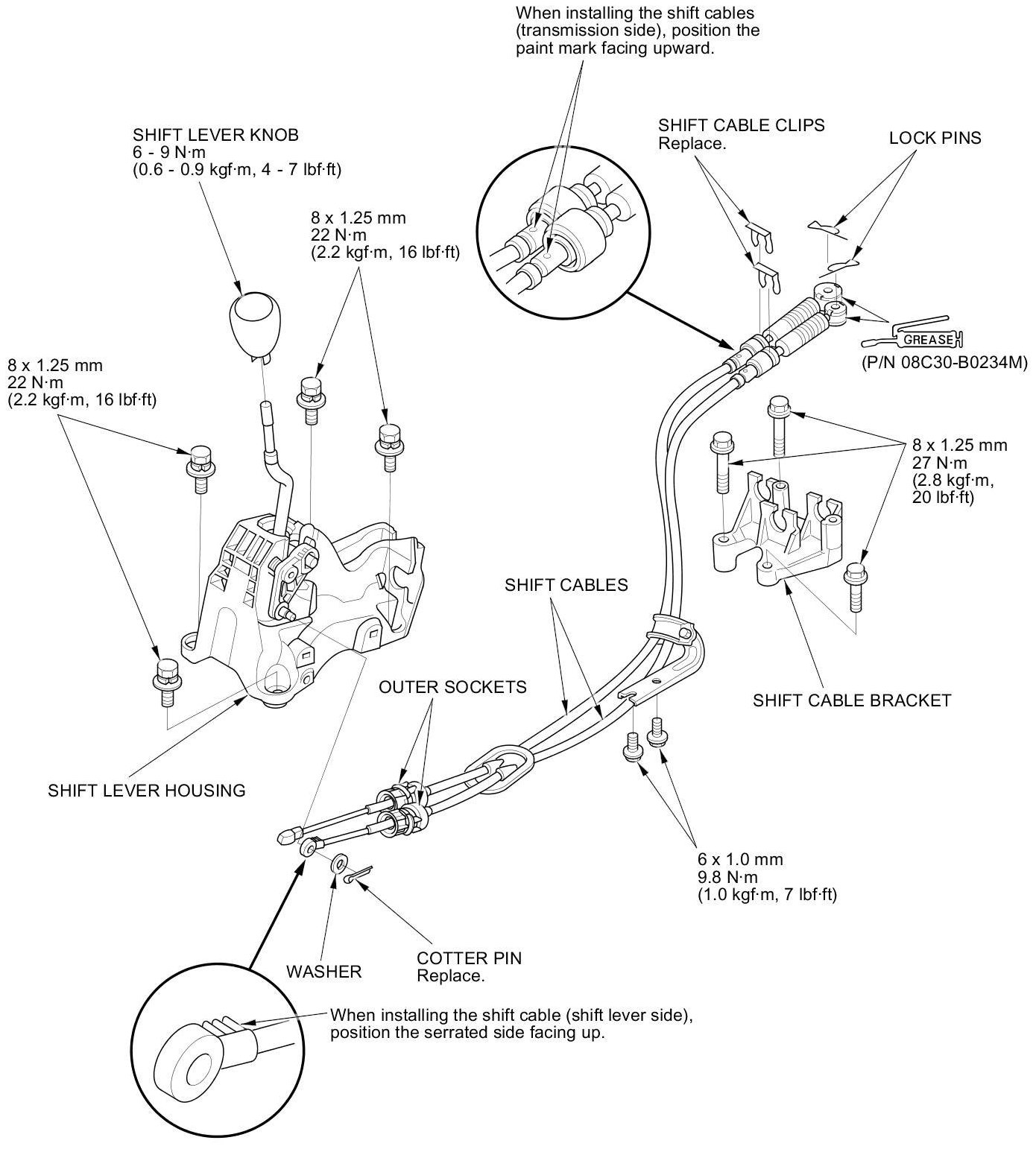 When installing the shift cables (transmission side), position the paint mark facing upward.

SHIFT LEVER KNOB
6 - 9 N·m
(0.6 - 0.9 kgf·m, 4 - 7 lbf·ft)

SHIFT CABLE CLIPS
Replace.

LOCK PINS

8 x 1.25 mm
22 N·m
(2.2 kgf·m, 16 lbf·ft)

GREASE
(P/N 08C30-B0234M)

8 x 1.25 mm
22 N·m
(2.2 kgf·m, 16 lbf·ft)

8 x 1.25 mm
27 N·m
(2.8 kgf·m, 20 lbf·ft)

SHIFT CABLES

OUTER SOCKETS

SHIFT CABLE BRACKET

SHIFT LEVER HOUSING

6 x 1.0 mm
9.8 N·m
(1.0 kgf·m, 7 lbf·ft)

WASHER

COTTER PIN
Replace.

When installing the shift cable (shift lever side), position the serrated side facing up.