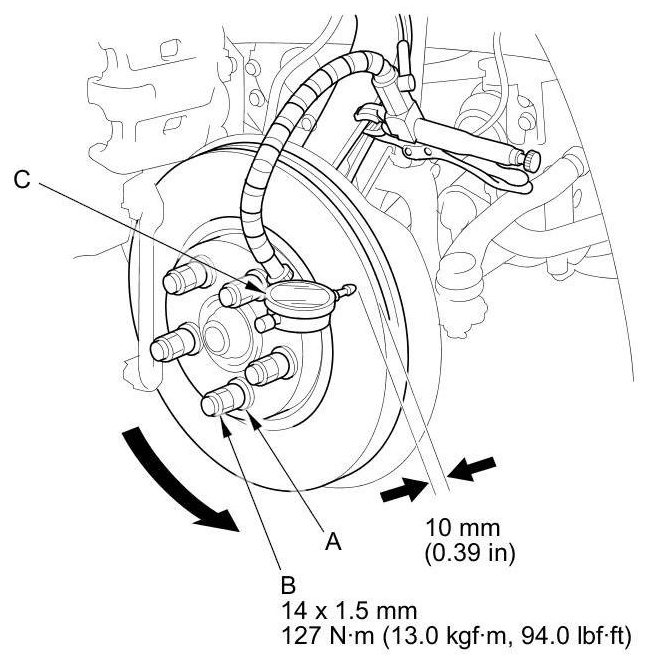 C

A

10 mm
(0.39 in)

B
14 x 1.5 mm
127 N·m (13.0 kgf·m, 94.0 lbf·ft)