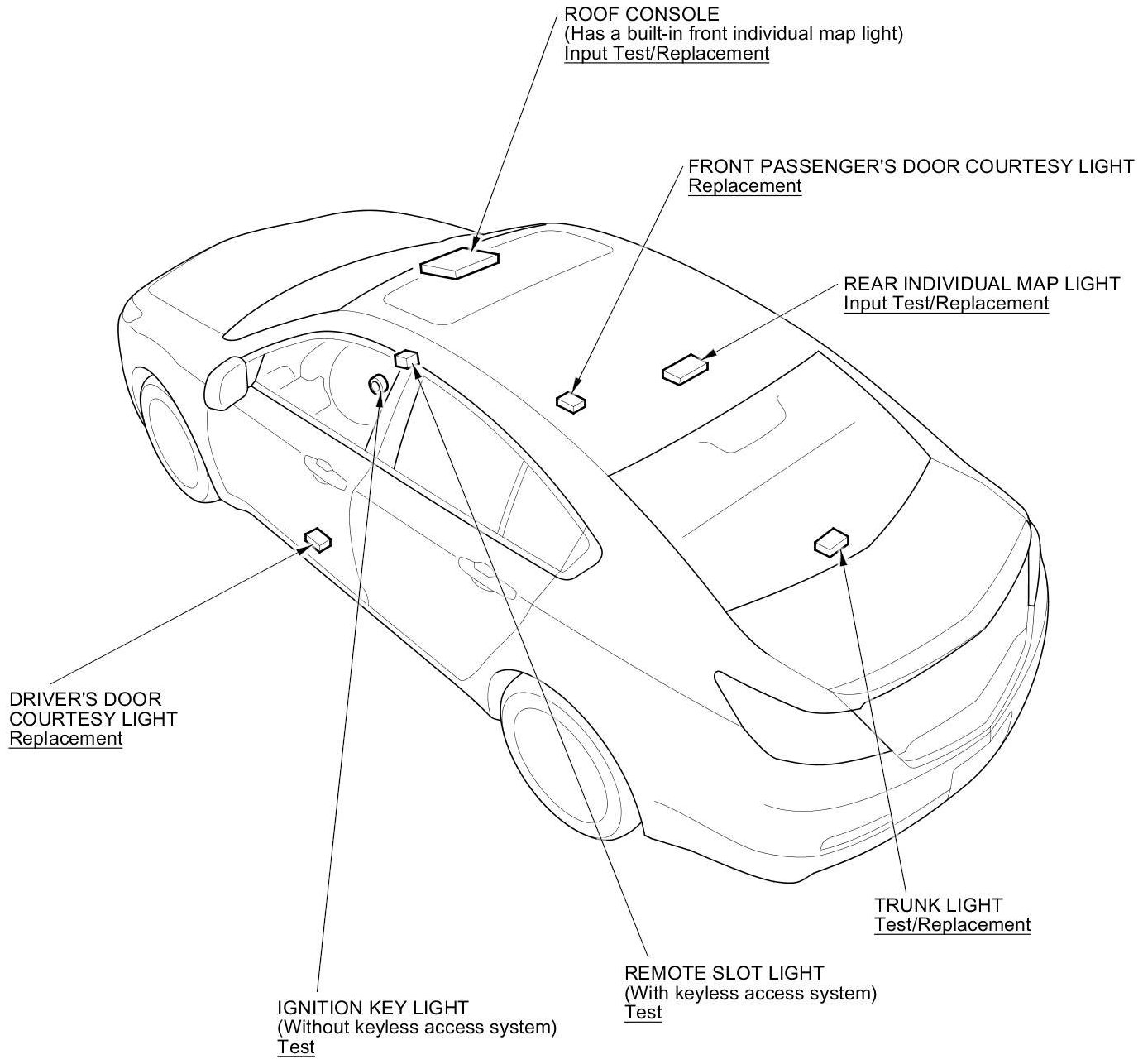 ROOF CONSOLE
(Has a built-in front individual map light)
Input Test/Replacement

FRONT PASSENGER'S DOOR COURTESY LIGHT
Replacement

REAR INDIVIDUAL MAP LIGHT
Input Test/Replacement

DRIVER'S DOOR
COURTESY LIGHT
Replacement

TRUNK LIGHT
Test/Replacement

REMOTE SLOT LIGHT
(With keyless access system)
Test

IGNITION KEY LIGHT
(Without keyless access system)
Test