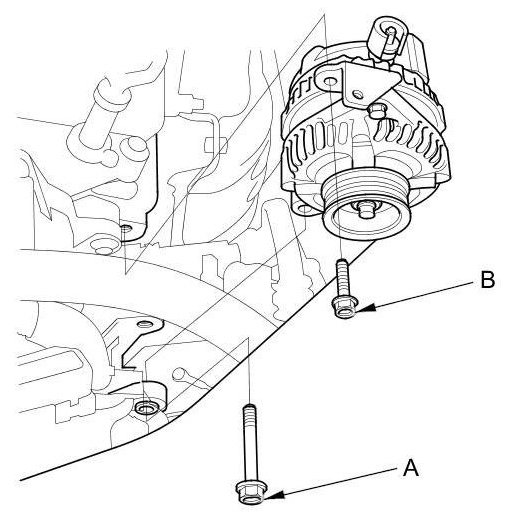 B

A