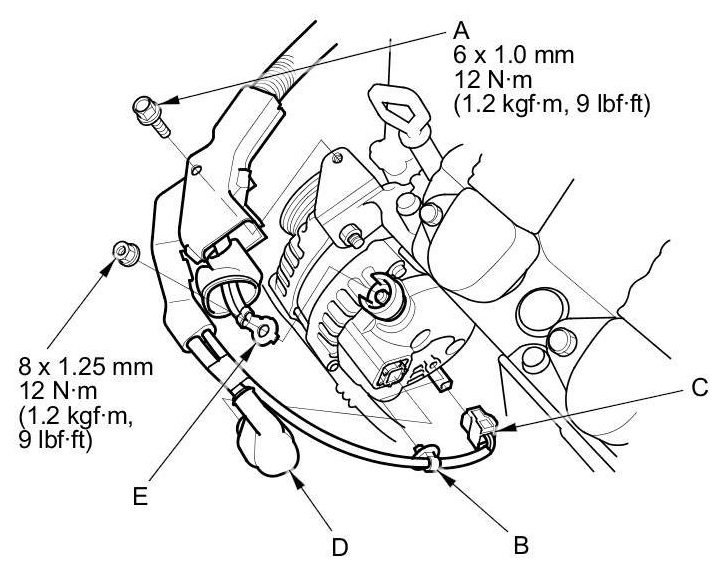 A
6 x 1.0 mm
12 N·m
(1.2 kgf·m, 9 lbf·ft)

8 x 1.25 mm
12 N·m
(1.2 kgf·m,
9 lbf·ft)

C

E

D

B