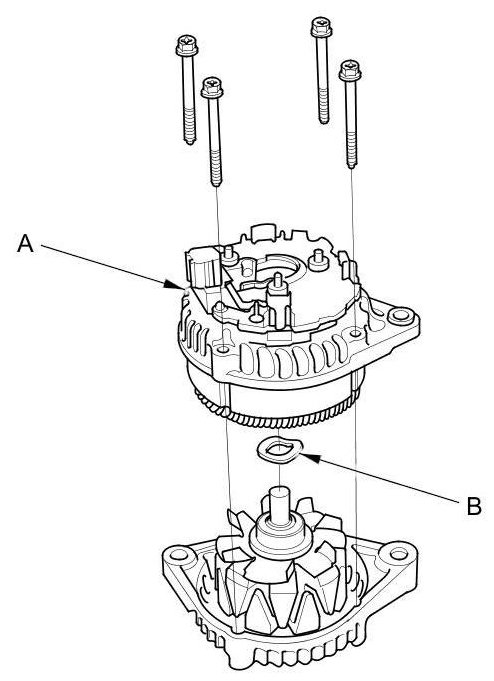 A

B