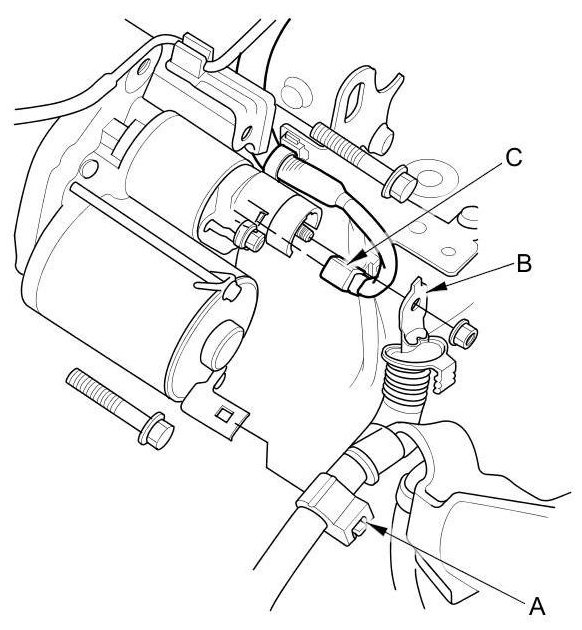 C

B

A