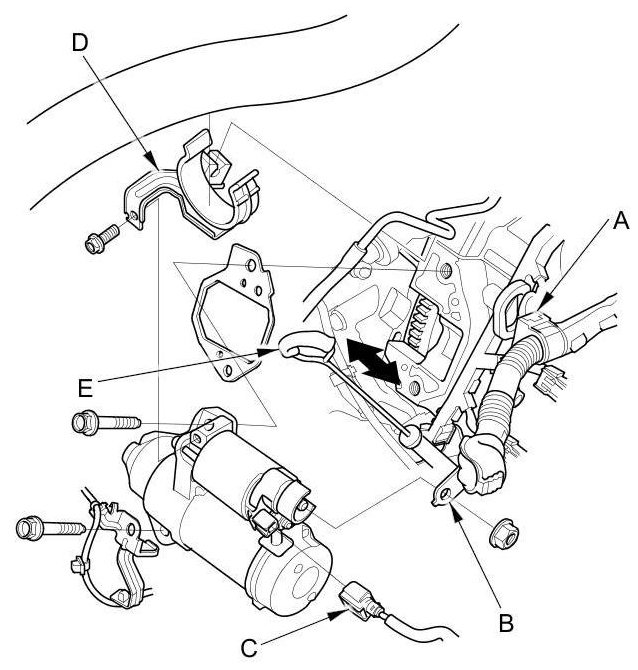 D
A
E
B
C