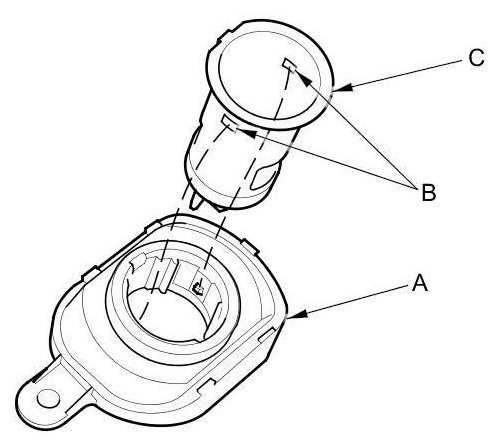 C
B
A