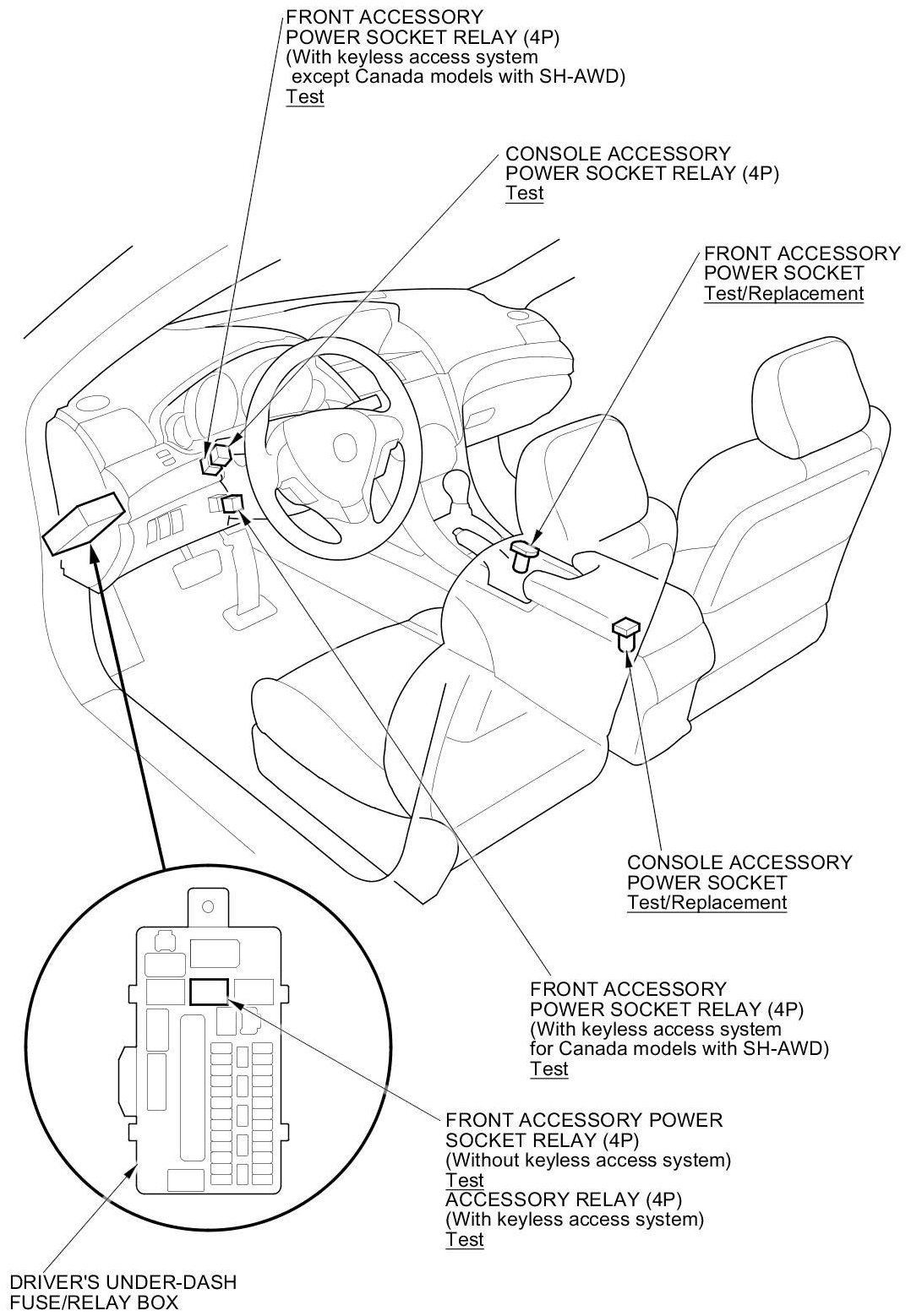 FRONT ACCESSORY
POWER SOCKET RELAY (4P)
(With keyless access system
except Canada models with SH-AWD)
Test

CONSOLE ACCESSORY
POWER SOCKET RELAY (4P)
Test

FRONT ACCESSORY
POWER SOCKET
Test/Replacement

CONSOLE ACCESSORY
POWER SOCKET
Test/Replacement

FRONT ACCESSORY
POWER SOCKET RELAY (4P)
(With keyless access system
for Canada models with SH-AWD)
Test

FRONT ACCESSORY POWER
SOCKET RELAY (4P)
(Without keyless access system)
Test
ACCESSORY RELAY (4P)
(With keyless access system)
Test

DRIVER'S UNDER-DASH
FUSE/RELAY BOX